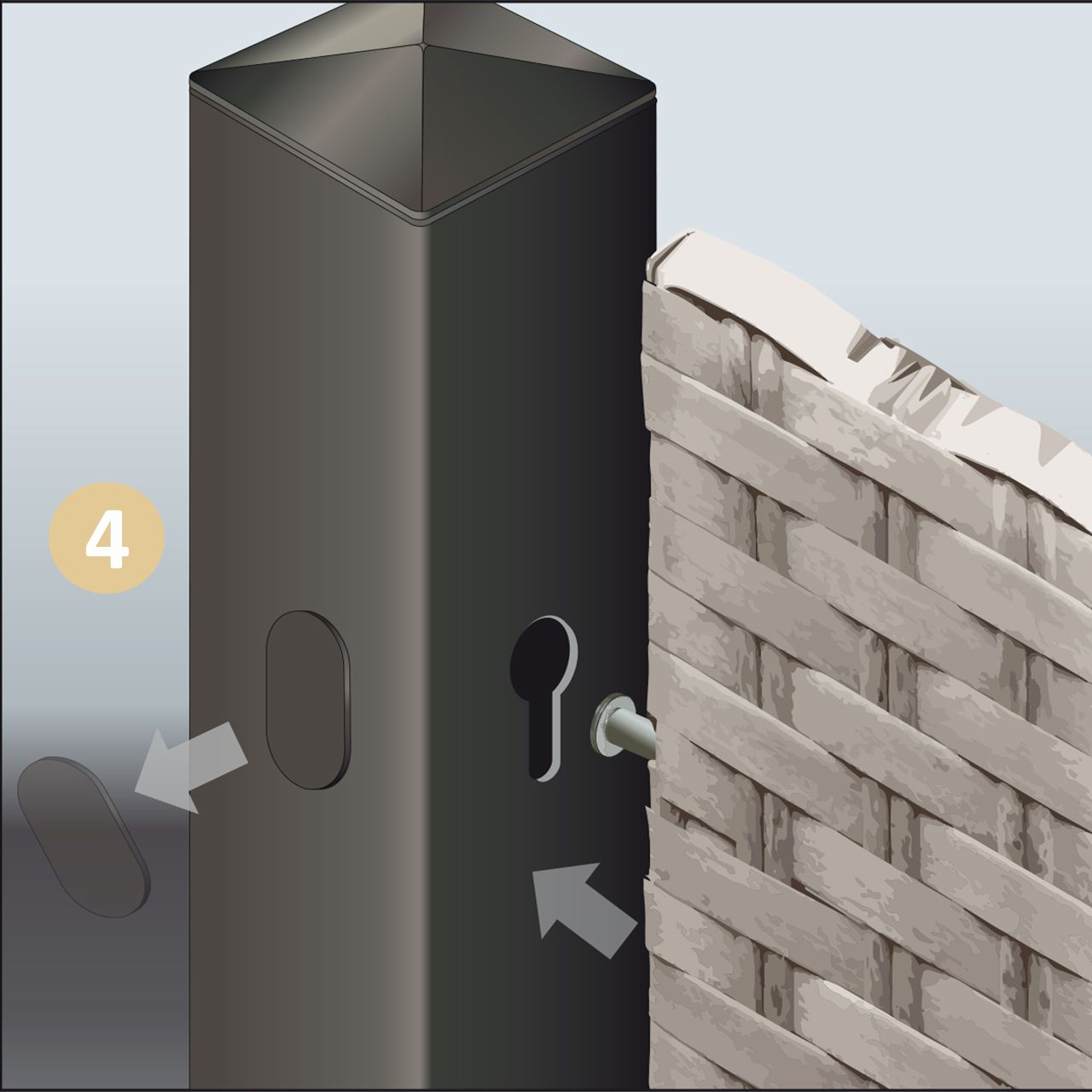 4